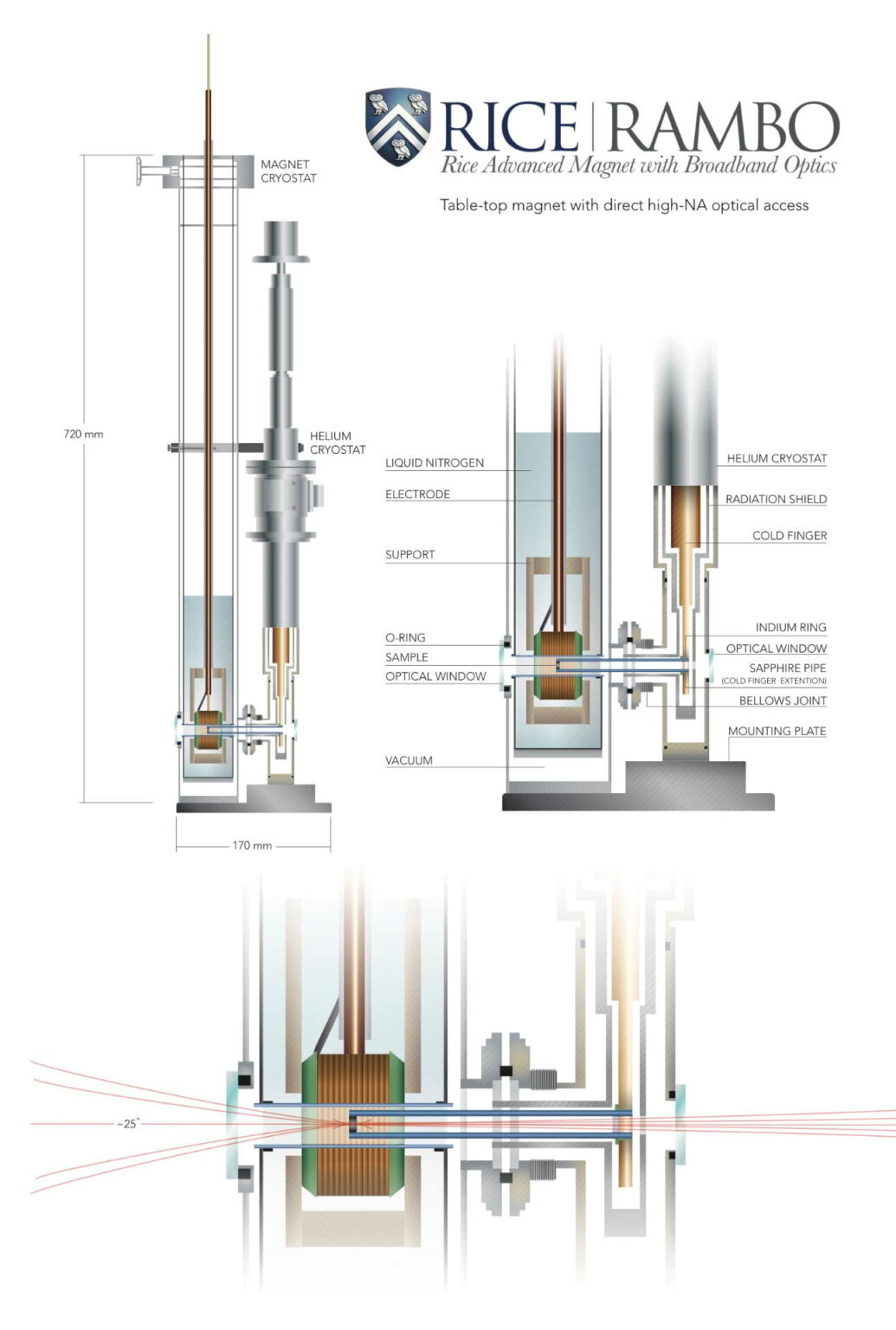 RICE | RAMBO
Rice Advanced Magnet with Broadband Optics

Table-top magnet with direct high-NA optical access

MAGNET CRYOSTAT

720 mm

HELIUM CRYOSTAT

170 mm

LIQUID NITROGEN
ELECTRODE
SUPPORT
O-RING
SAMPLE
OPTICAL WINDOW
VACUUM

HELIUM CRYOSTAT
RADIATION SHIELD
COLD FINGER
INDIUM RING
OPTICAL WINDOW
SAPPHIRE PIPE
(COLD FINGER EXTENTION)
BELLOWS JOINT
MOUNTING PLATE

~25˚